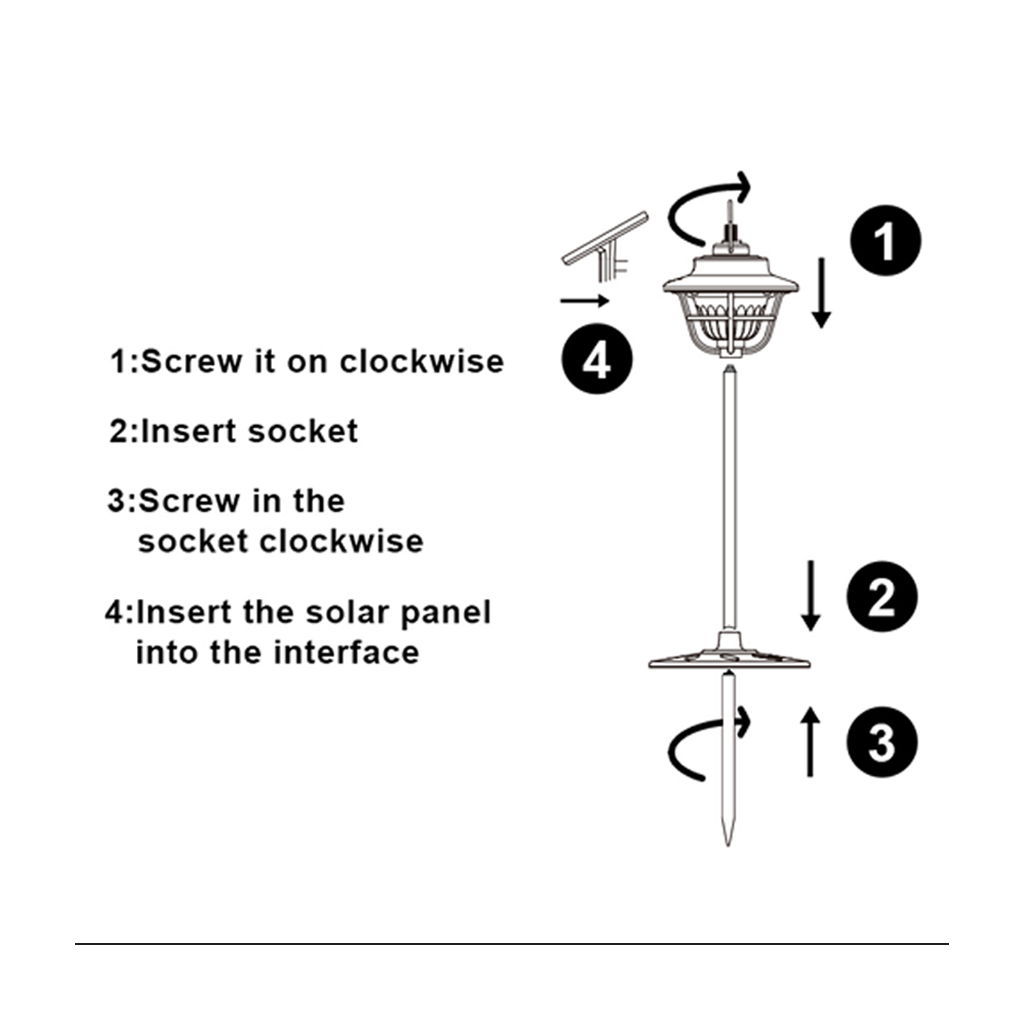 1:Screw it on clockwise

2:Insert socket

3:Screw in the socket clockwise

4:Insert the solar panel into the interface

1

4

2

3