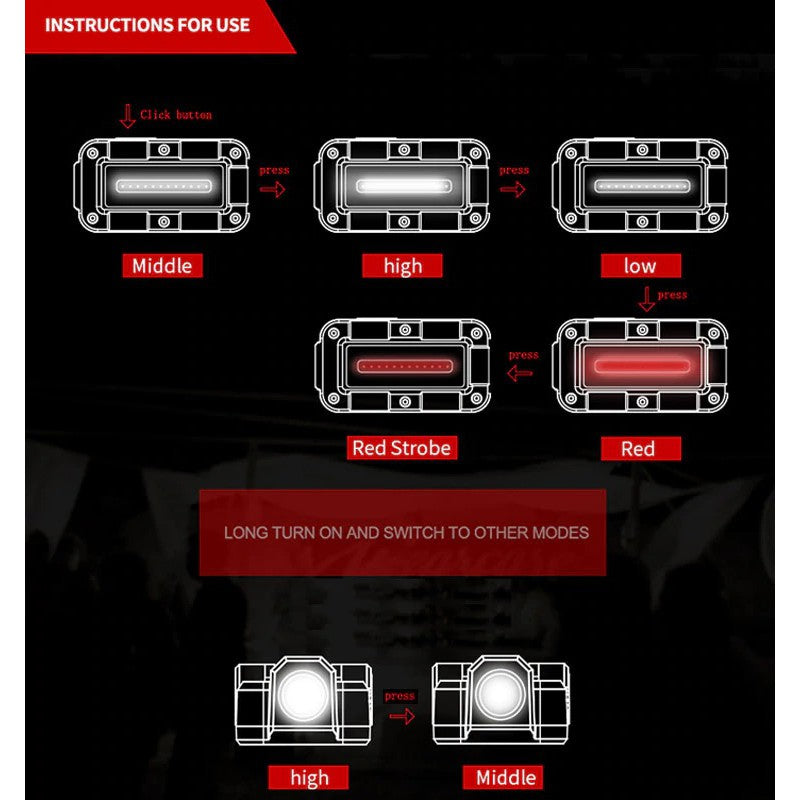 INSTRUCTIONS FOR USE

Click button

press

press

Middle

high

low

press

press

Red Strobe

Red

LONG TURN ON AND SWITCH TO OTHER MODES

press

high

Middle