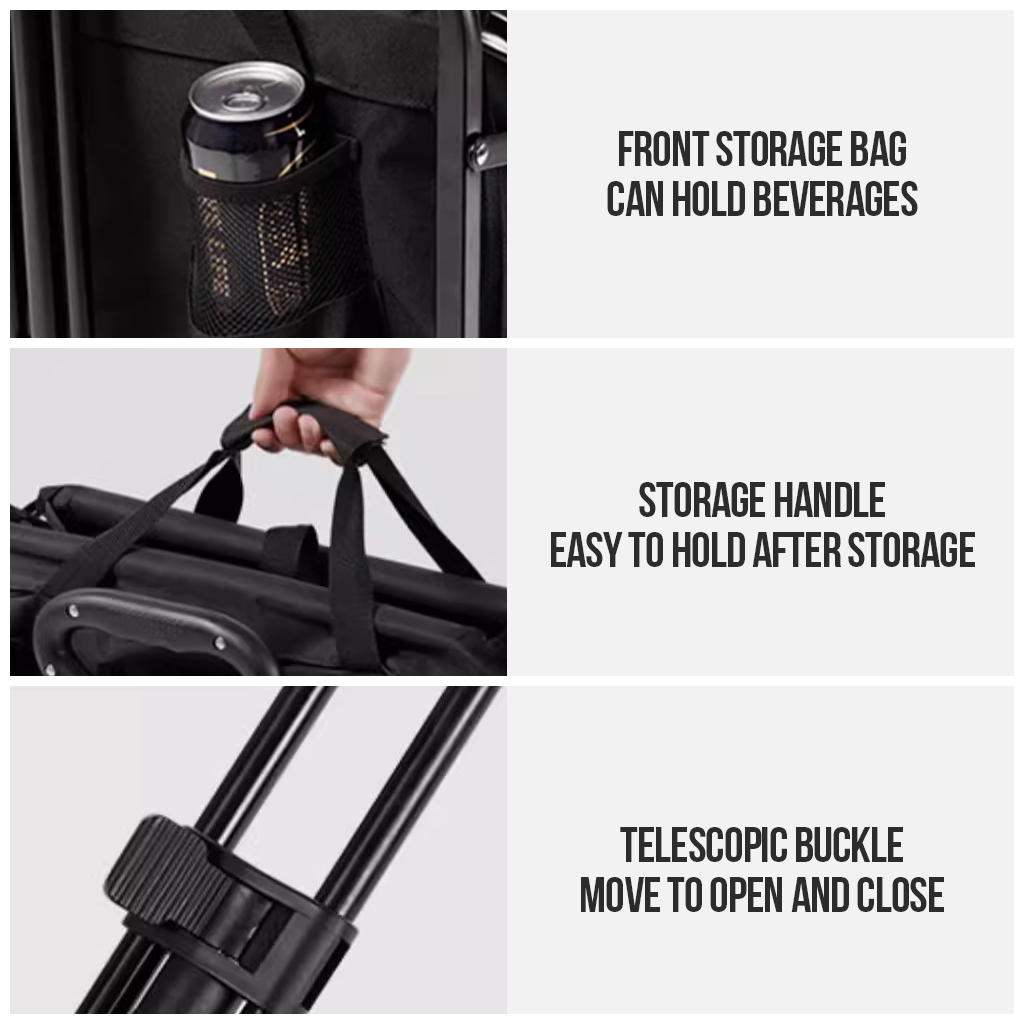 FRONT STORAGE BAG
CAN HOLD BEVERAGES

STORAGE HANDLE
EASY TO HOLD AFTER STORAGE

TELESCOPIC BUCKLE
MOVE TO OPEN AND CLOSE