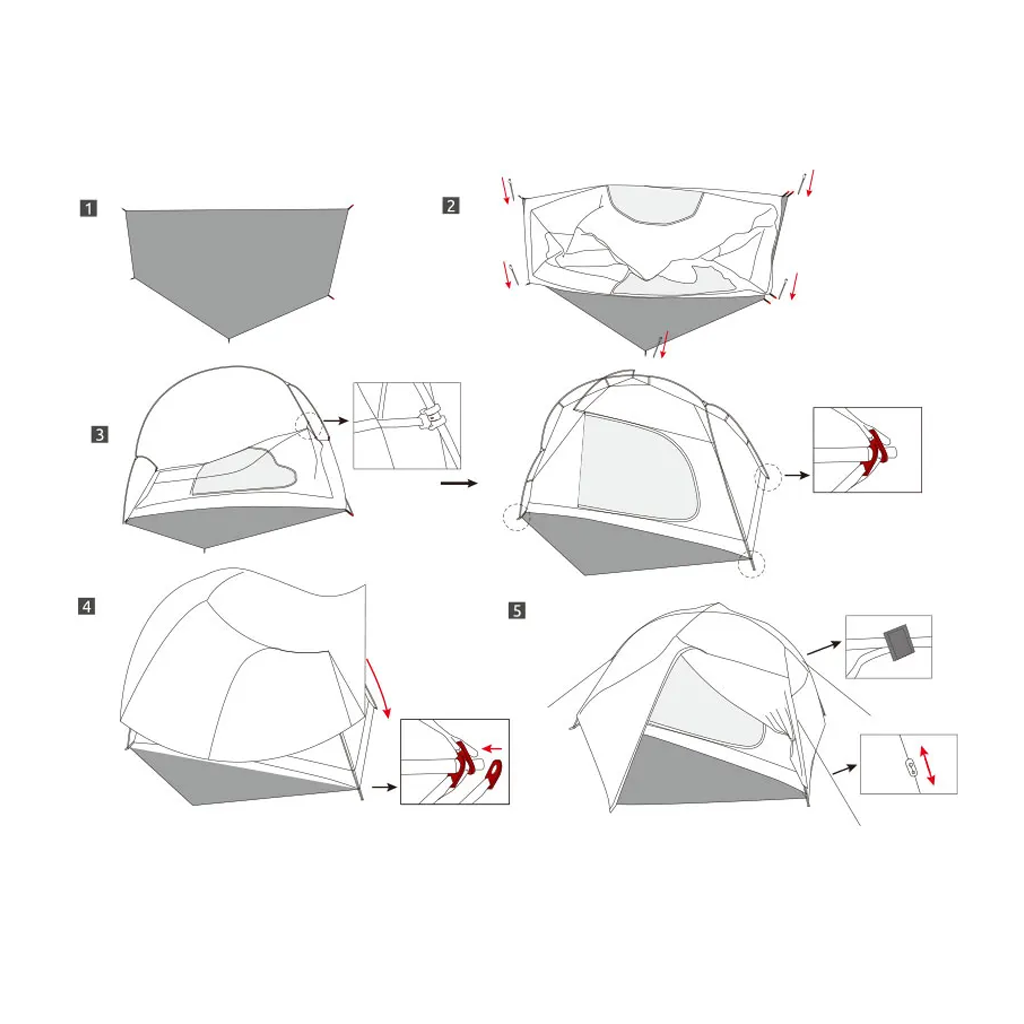 1

2

3

4

5