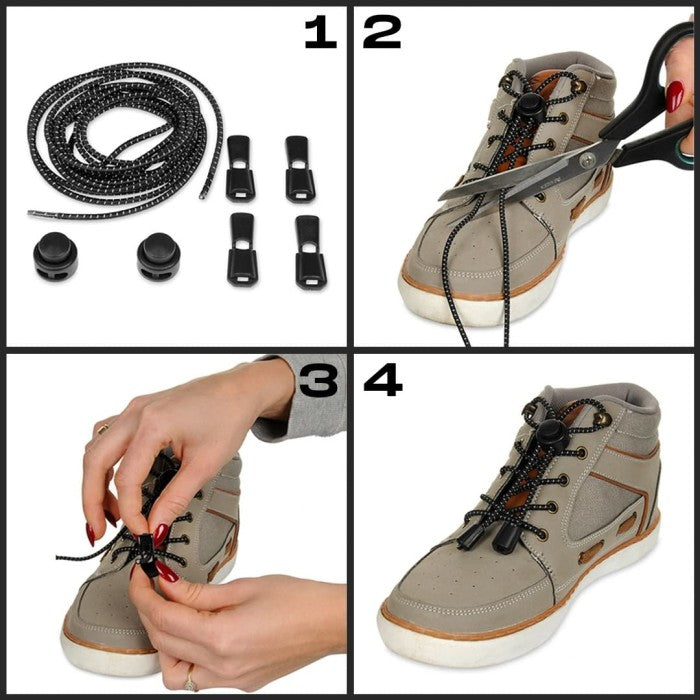 1
2
3
4