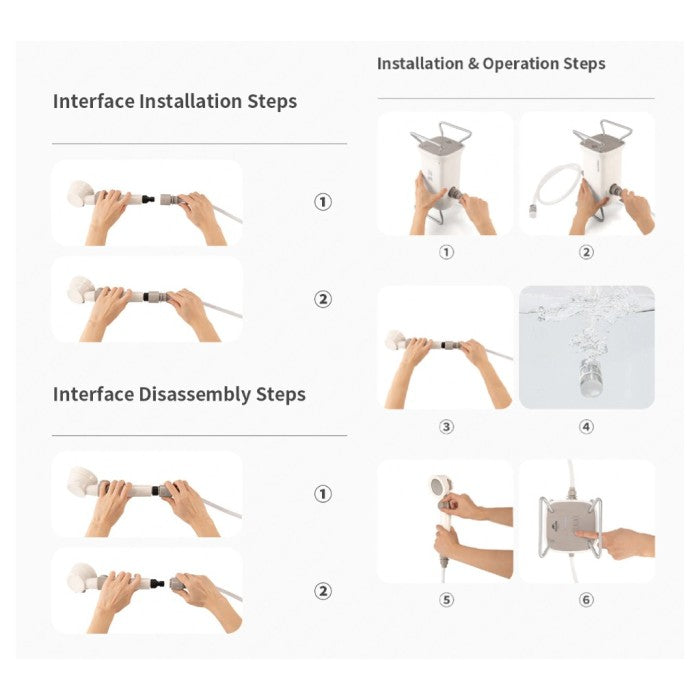 Interface Installation Steps

①

②

Interface Disassembly Steps

①

②

Installation & Operation Steps

①

②

③

④

⑤

⑥