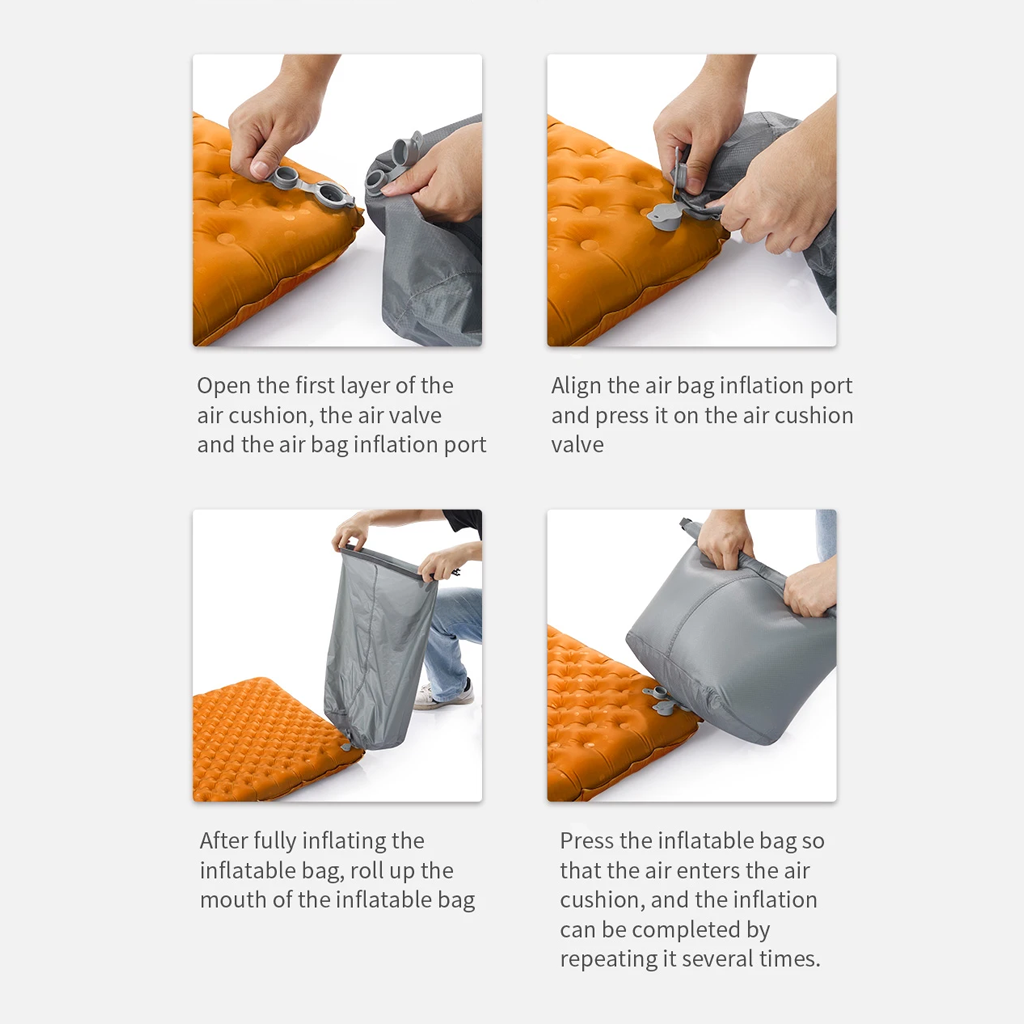 Open the first layer of the air cushion, the air valve and the air bag inflation port

Align the air bag inflation port and press it on the air cushion valve

After fully inflating the inflatable bag, roll up the mouth of the inflatable bag

Press the inflatable bag so that the air enters the air cushion, and the inflation can be completed by repeating it several times.