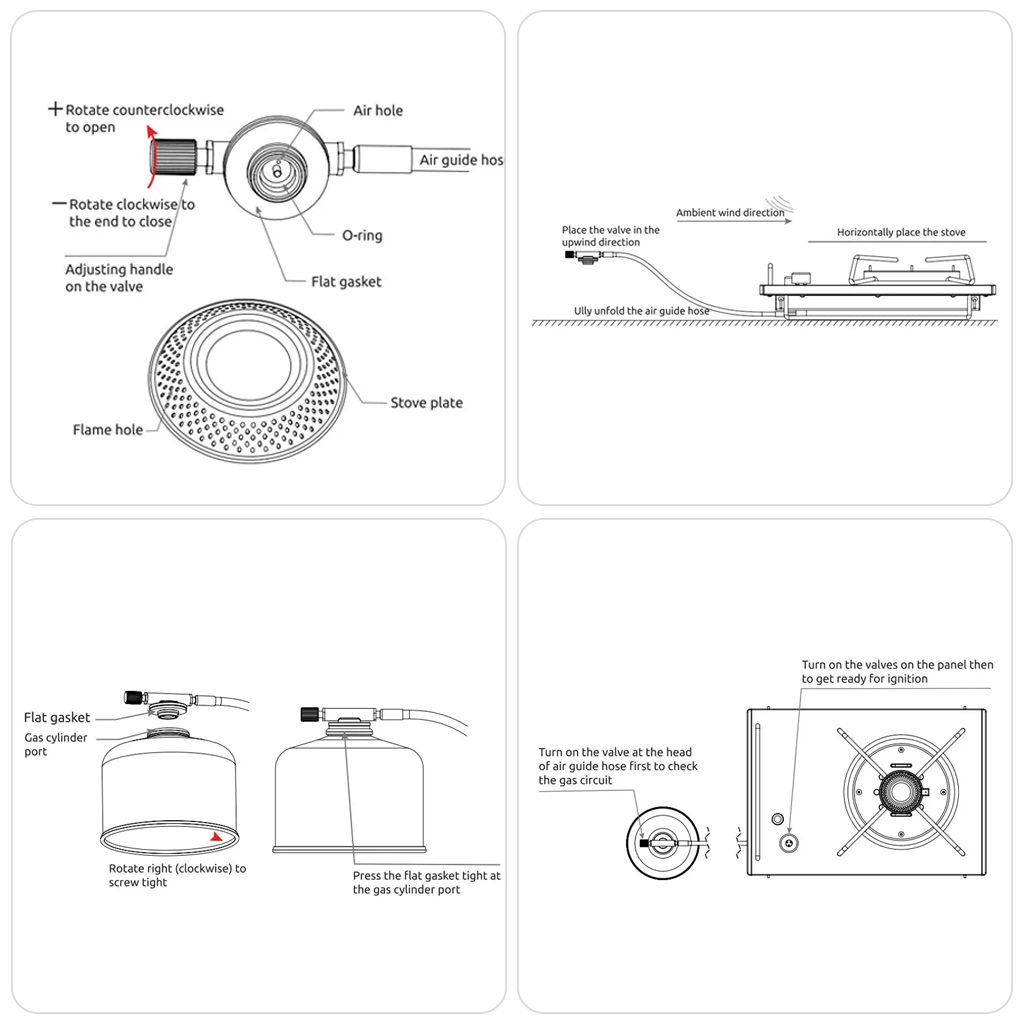 + Rotate counterclockwise to open

Air hole

Air guide hos

− Rotate clockwise to the end to close

O-ring

Adjusting handle on the valve

Flat gasket

Stove plate

Flame hole

Ambient wind direction

Place the valve in the upwind direction

Horizontally place the stove

Ully unfold the air guide hose

Flat gasket

Gas cylinder port

Rotate right (clockwise) to screw tight

Press the flat gasket tight at the gas cylinder port

Turn on the valves on the panel then to get ready for ignition

Turn on the valve at the head of air guide hose first to check the gas circuit