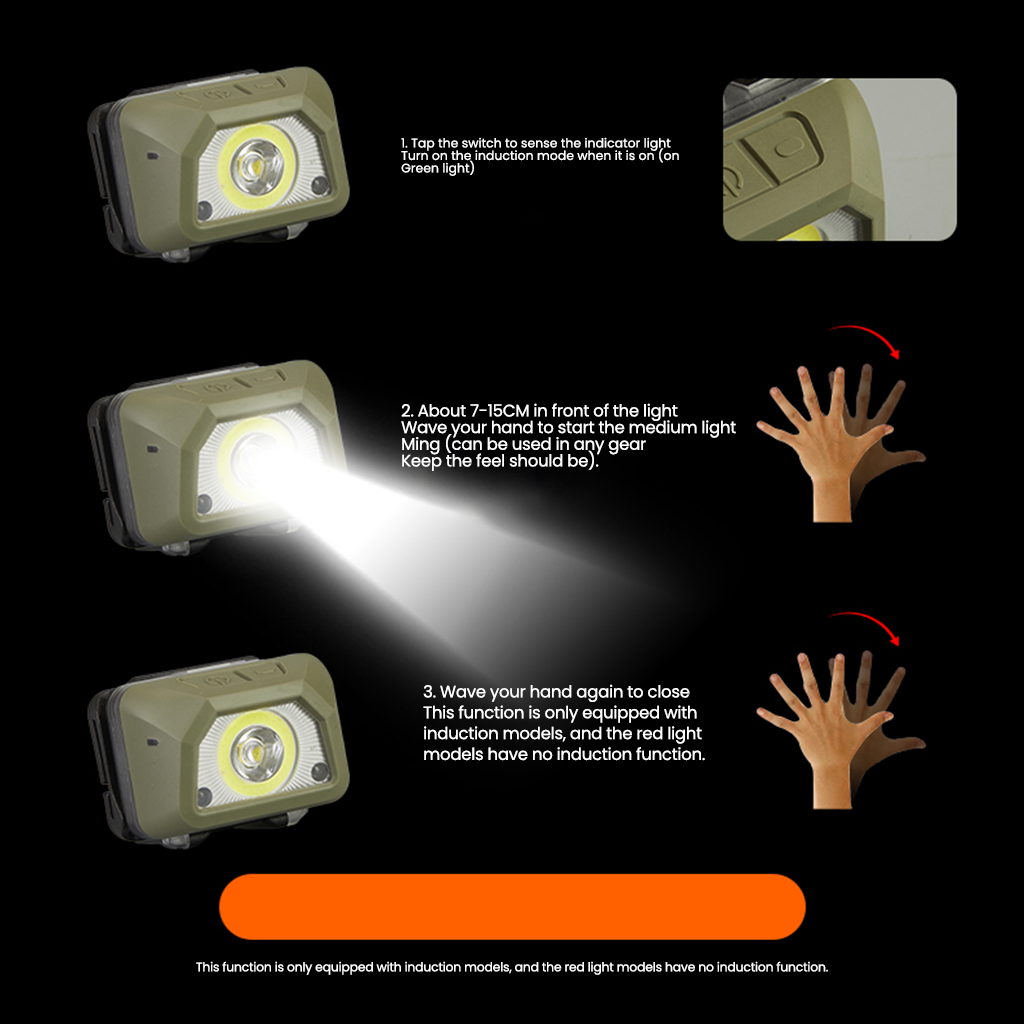 1. Tap the switch to sense the indicator light
Turn on the induction mode when it is on (on Green light)

2. About 7-15CM in front of the light
Wave your hand to start the medium light
Ming (can be used in any gear
Keep the feel should be).

3. Wave your hand again to close
This function is only equipped with induction models, and the red light models have no induction function.

This function is only equipped with induction models, and the red light models have no induction function.