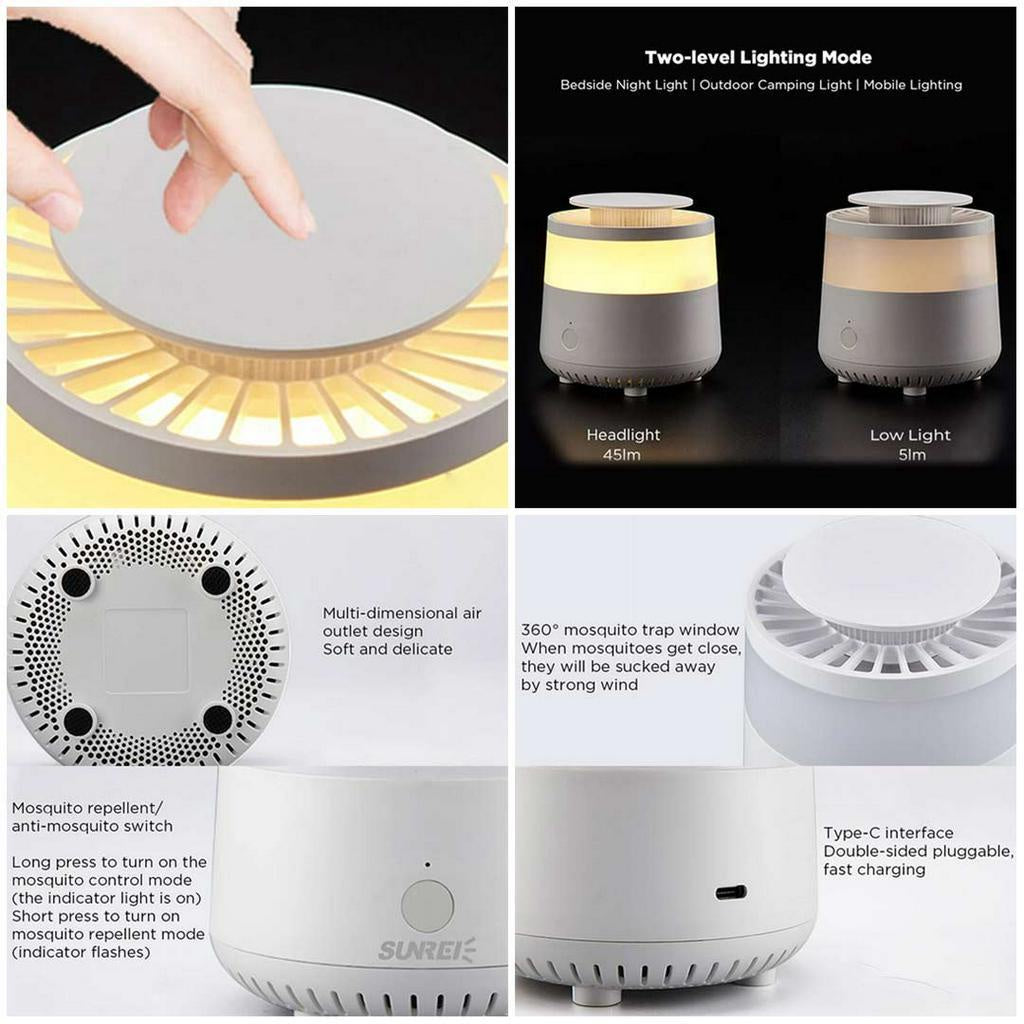 Two-level Lighting Mode

Bedside Night Light | Outdoor Camping Light | Mobile Lighting

Headlight
45lm

Low Light
5lm

Multi-dimensional air outlet design
Soft and delicate

360° mosquito trap window
When mosquitoes get close, they will be sucked away by strong wind

Mosquito repellent/ anti-mosquito switch

Long press to turn on the mosquito control mode (the indicator light is on)
Short press to turn on mosquito repellent mode (indicator flashes)

SUNREI

Type-C interface
Double-sided pluggable, fast charging