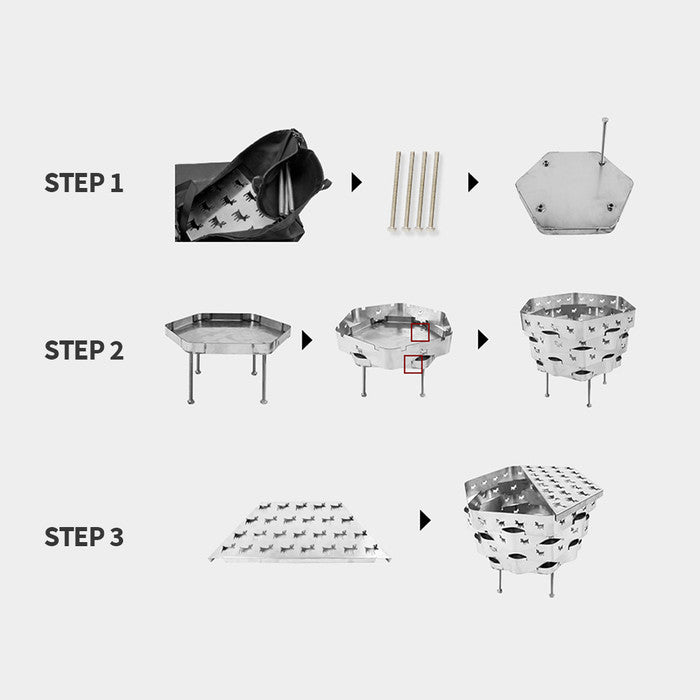 STEP 1

STEP 2

STEP 3