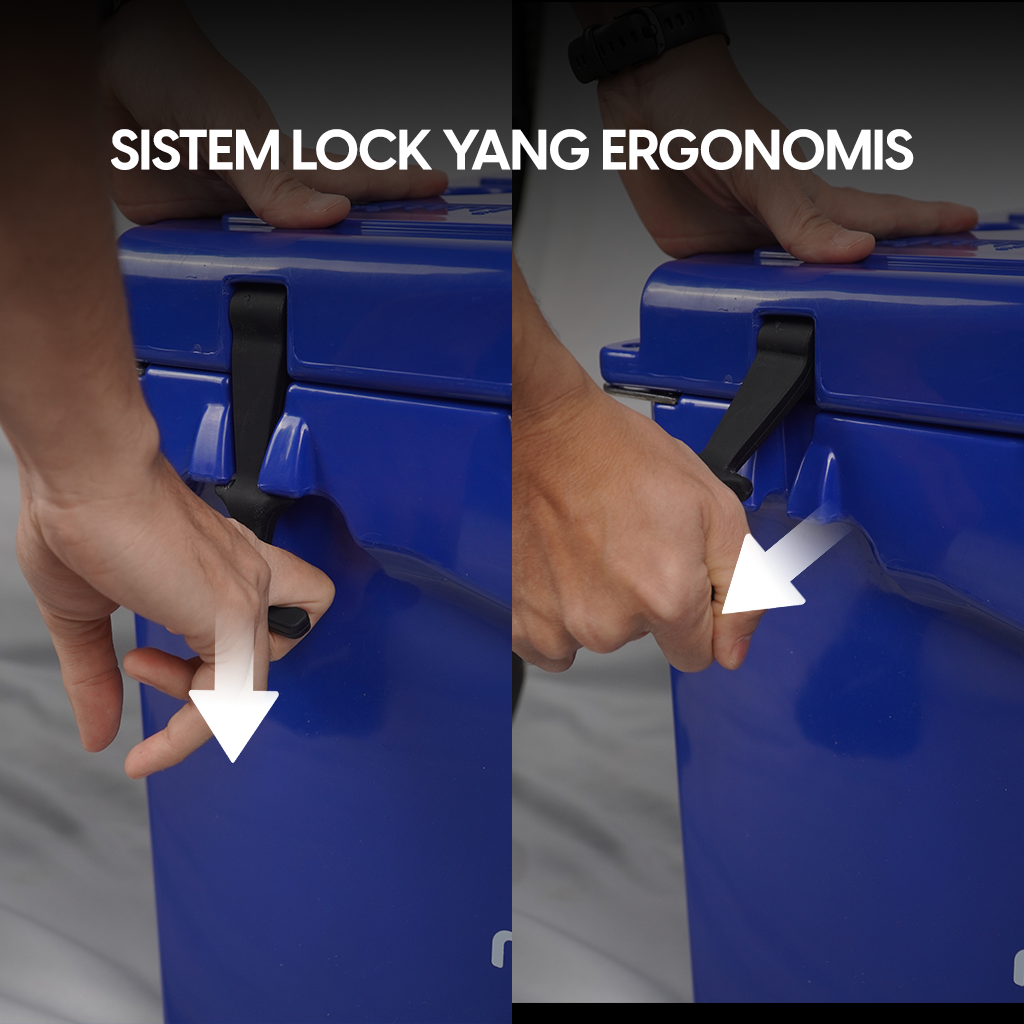 SISTEM LOCK YANG ERGONOMIS