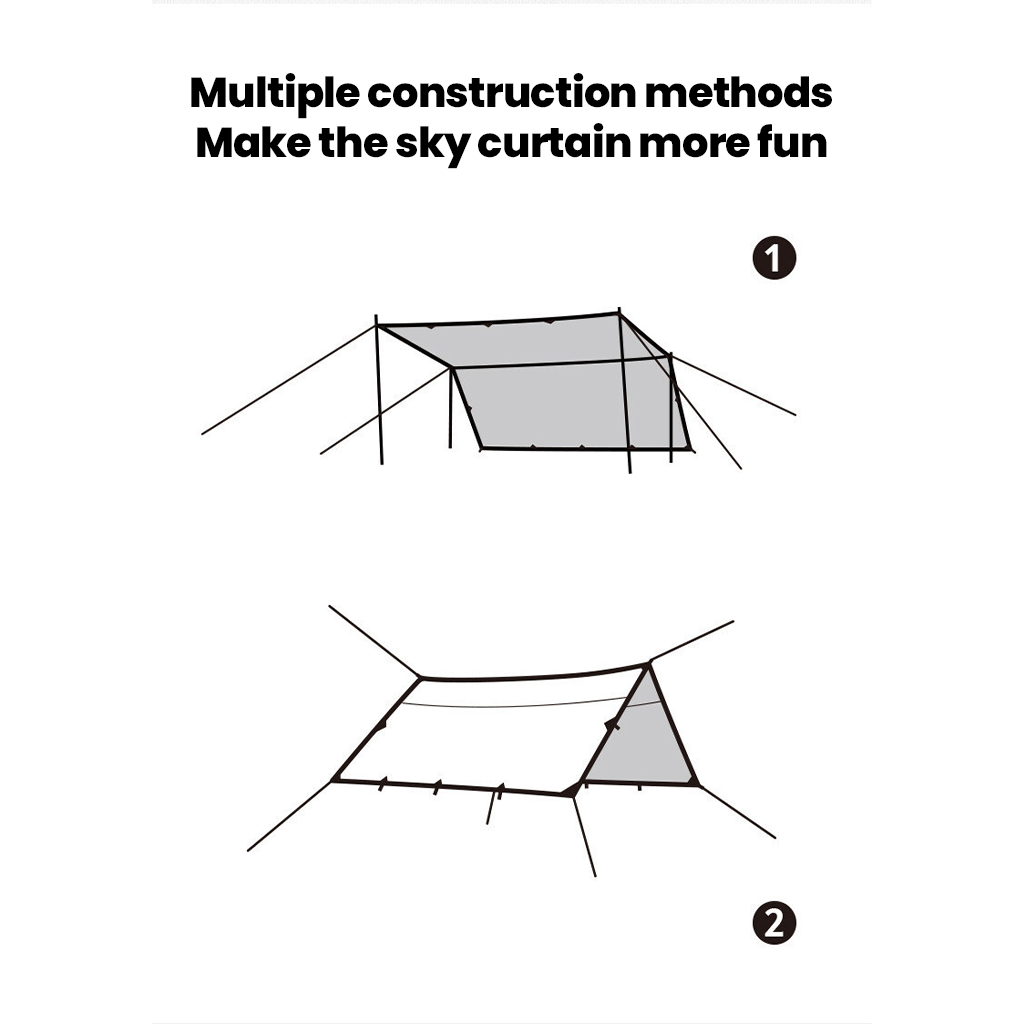 Multiple construction methods
Make the sky curtain more fun

1

2