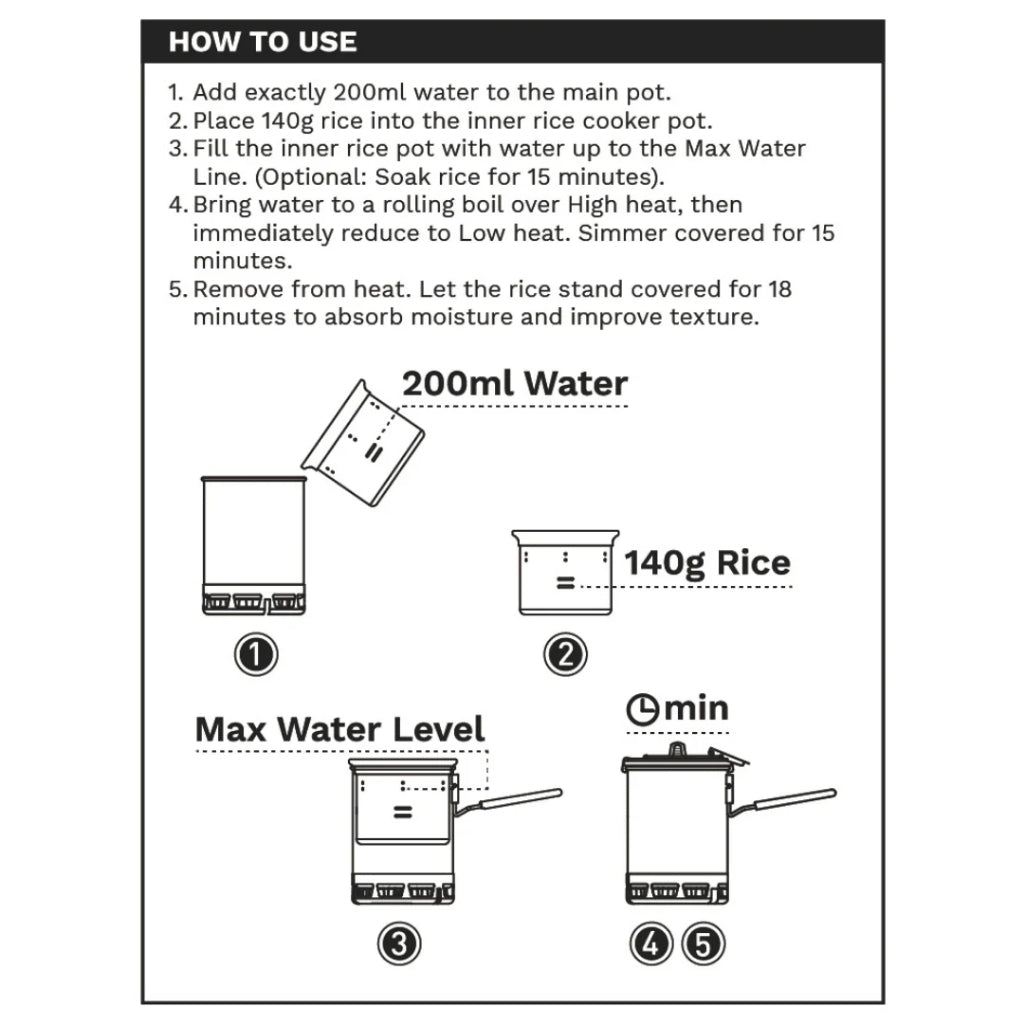 HOW TO USE

1. Add exactly 200ml water to the main pot.
2. Place 140g rice into the inner rice cooker pot.
3. Fill the inner rice pot with water up to the Max Water Line. (Optional: Soak rice for 15 minutes).
4. Bring water to a rolling boil over High heat, then immediately reduce to Low heat. Simmer covered for 15 minutes.
5. Remove from heat. Let the rice stand covered for 18 minutes to absorb moisture and improve texture.

200ml Water

140g Rice

1

2

Max Water Level

min

3

4 5