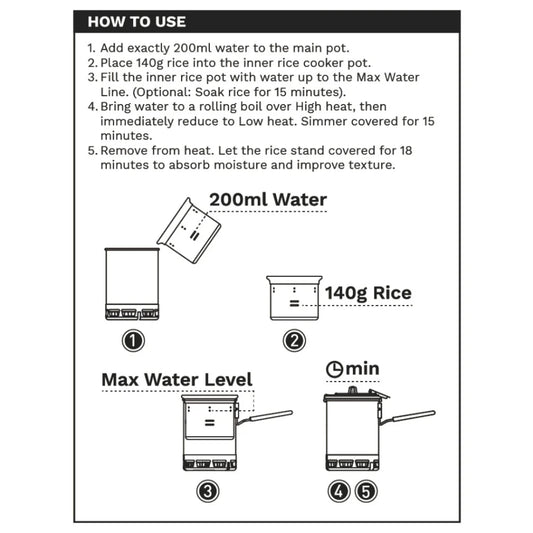 HOW TO USE

1. Add exactly 200ml water to the main pot.
2. Place 140g rice into the inner rice cooker pot.
3. Fill the inner rice pot with water up to the Max Water Line. (Optional: Soak rice for 15 minutes).
4. Bring water to a rolling boil over High heat, then immediately reduce to Low heat. Simmer covered for 15 minutes.
5. Remove from heat. Let the rice stand covered for 18 minutes to absorb moisture and improve texture.

200ml Water

140g Rice

1

2

Max Water Level

min

3

4 5