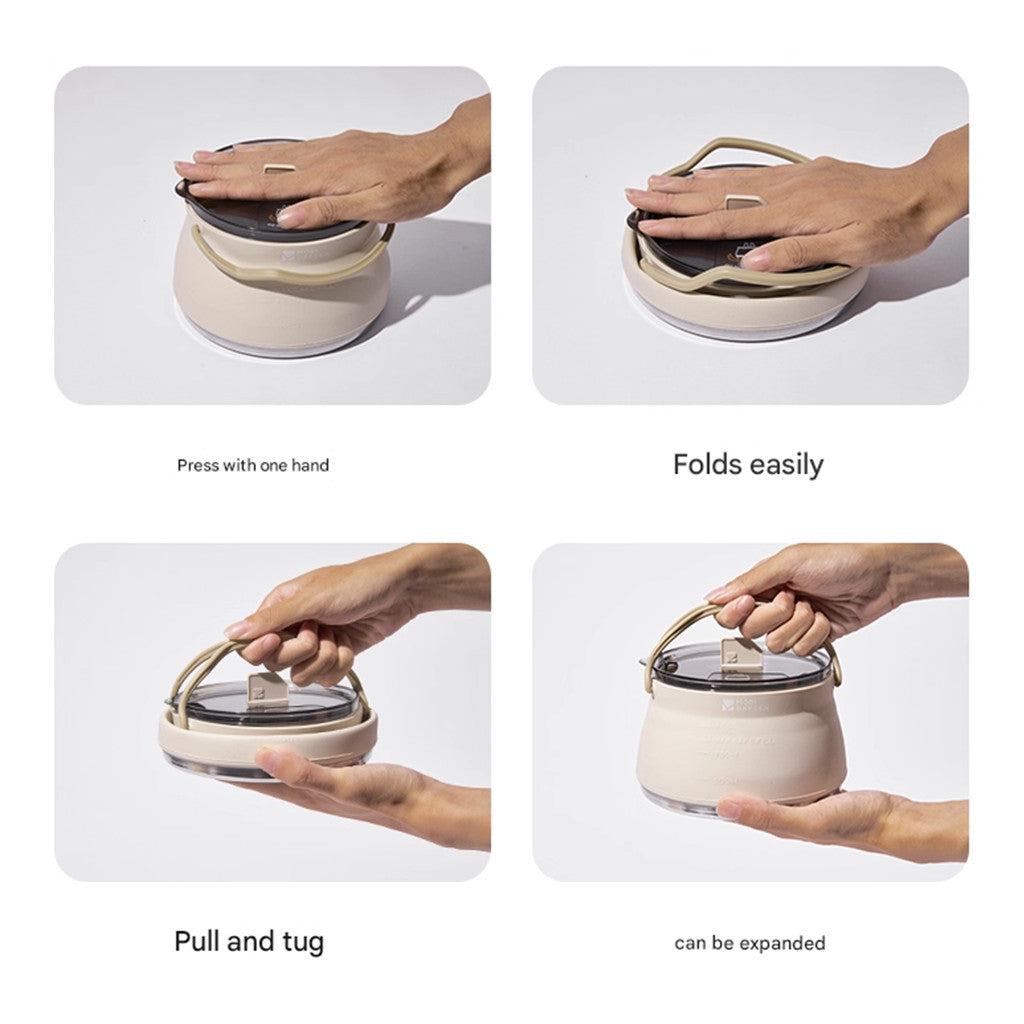 Press with one hand

Folds easily

Pull and tug

can be expanded