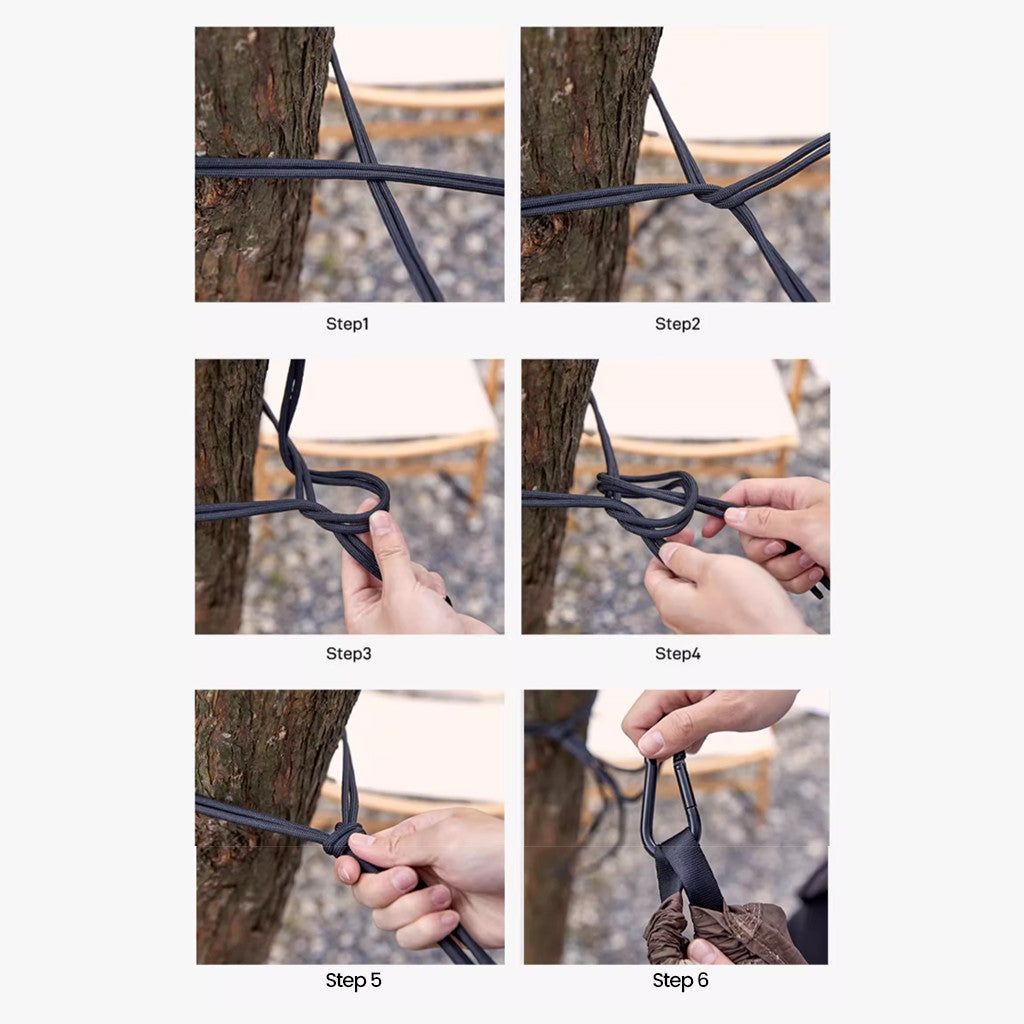 Step1

Step2

Step3

Step4

Step 5

Step 6