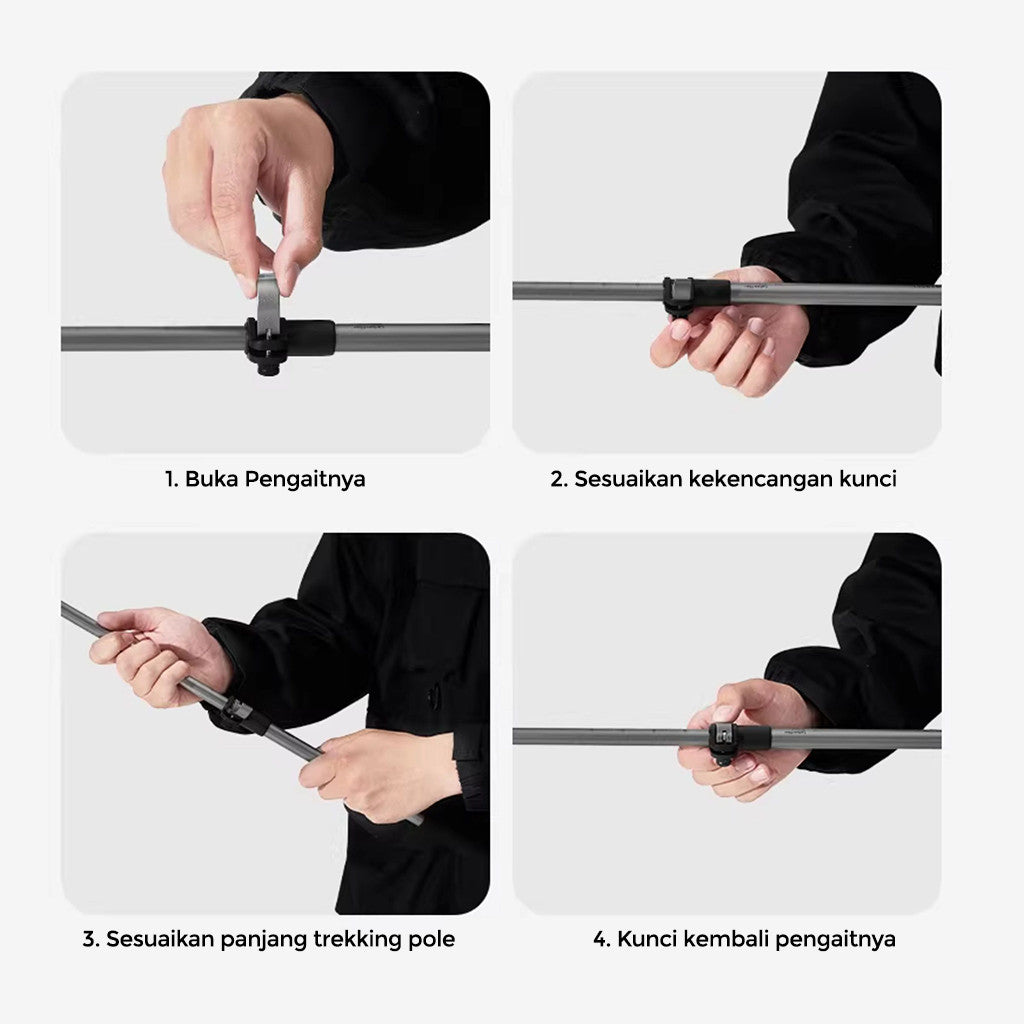 1. Buka Pengaitnya

2. Sesuaikan kekencangan kunci

3. Sesuaikan panjang trekking pole

4. Kunci kembali pengaitnya