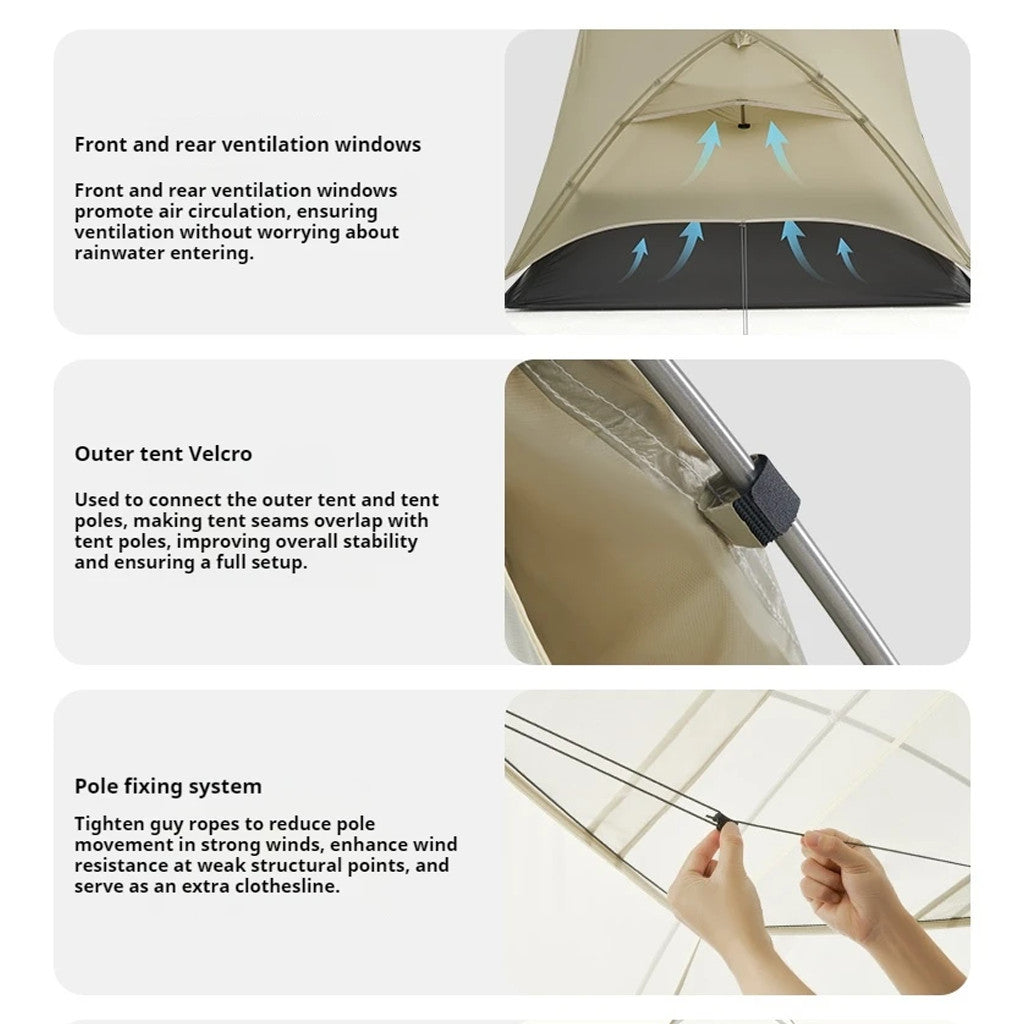 Front and rear ventilation windows

Front and rear ventilation windows promote air circulation, ensuring ventilation without worrying about rainwater entering.

Outer tent Velcro

Used to connect the outer tent and tent poles, making tent seams overlap with tent poles, improving overall stability and ensuring a full setup.

Pole fixing system

Tighten guy ropes to reduce pole movement in strong winds, enhance wind resistance at weak structural points, and serve as an extra clothesline.