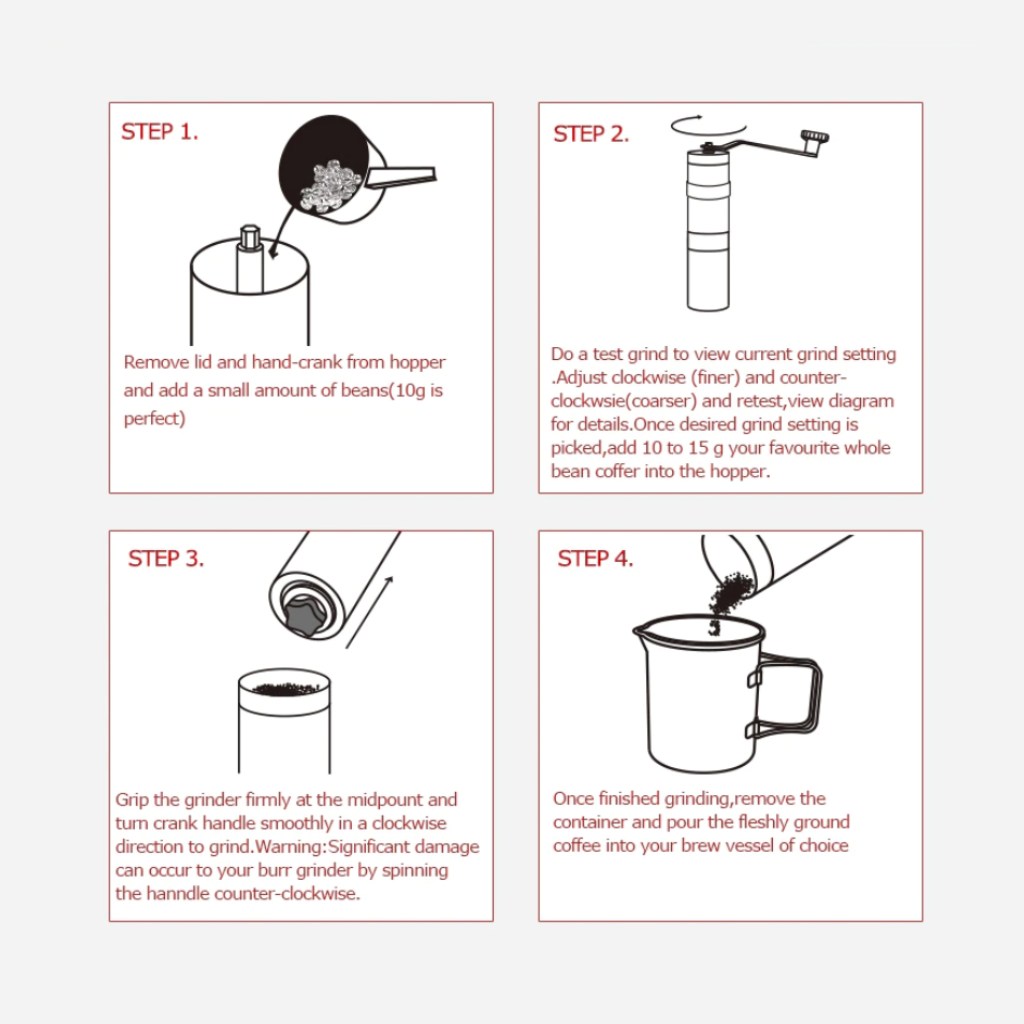 STEP 1.

Remove lid and hand-crank from hopper and add a small amount of beans(10g is perfect)

STEP 2.

Do a test grind to view current grind setting .Adjust clockwise (finer) and counter-clockwsie(coarser) and retest,view diagram for details.Once desired grind setting is picked,add 10 to 15 g your favourite whole bean coffer into the hopper.

STEP 3.

Grip the grinder firmly at the midpount and turn crank handle smoothly in a clockwise direction to grind.Warning:Significant damage can occur to your burr grinder by spinning the hanndle counter-clockwise.

STEP 4.

Once finished grinding,remove the container and pour the fleshly ground coffee into your brew vessel of choice