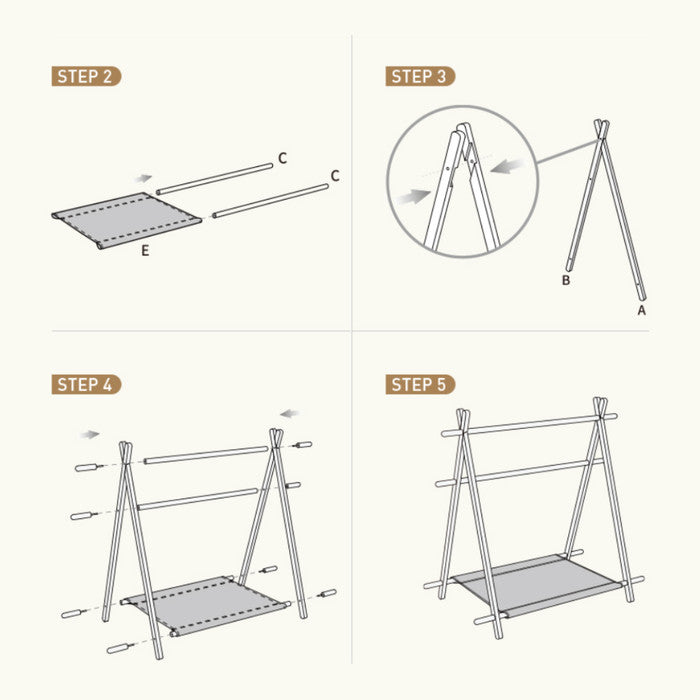 STEP 2

C

C

E

STEP 3

B

A

STEP 4

STEP 5