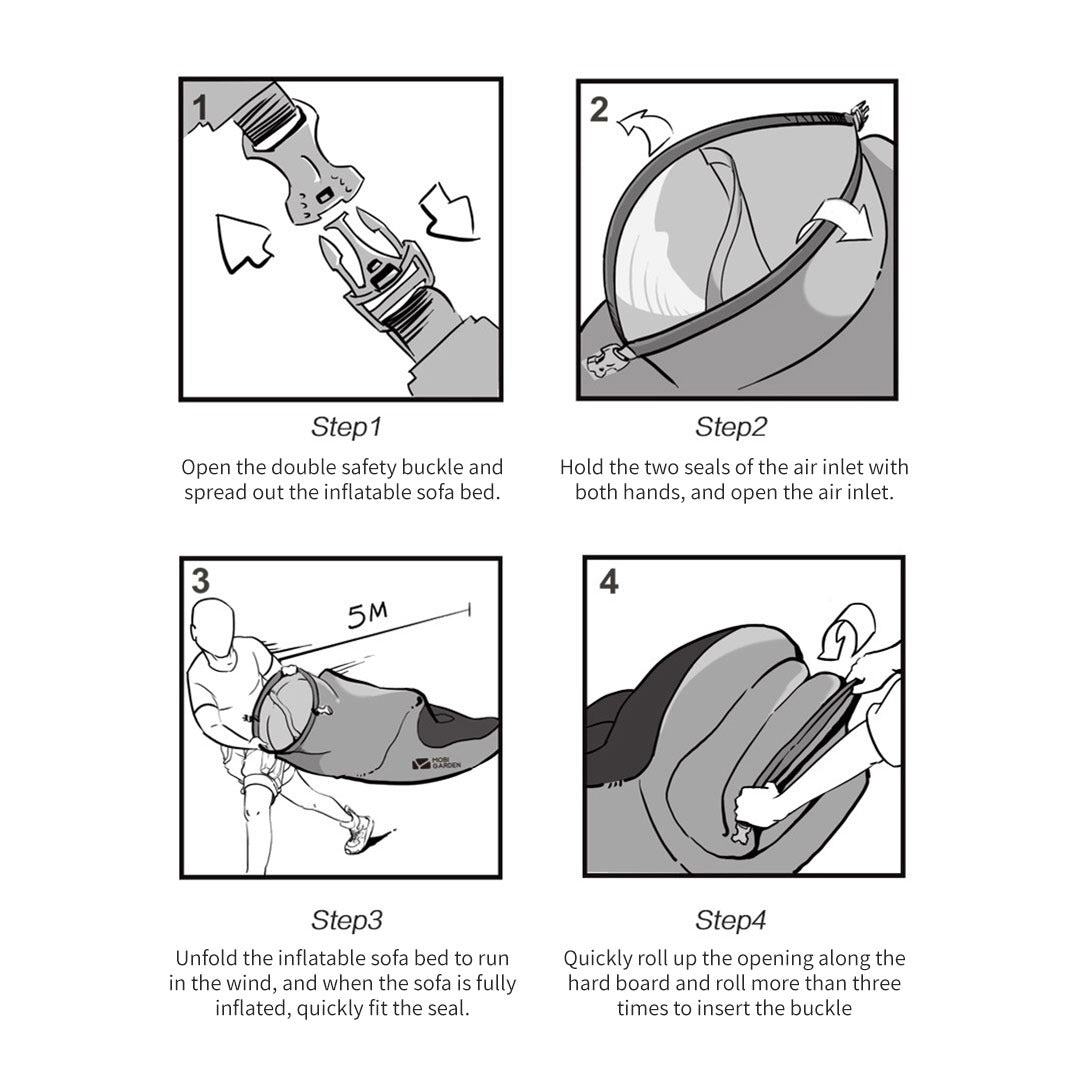 1

Step1

Open the double safety buckle and spread out the inflatable sofa bed.

2

Step2

Hold the two seals of the air inlet with both hands, and open the air inlet.

3

5M

MOBI GARDEN

Step3

Unfold the inflatable sofa bed to run in the wind, and when the sofa is fully inflated, quickly fit the seal.

4

Step4

Quickly roll up the opening along the hard board and roll more than three times to insert the buckle