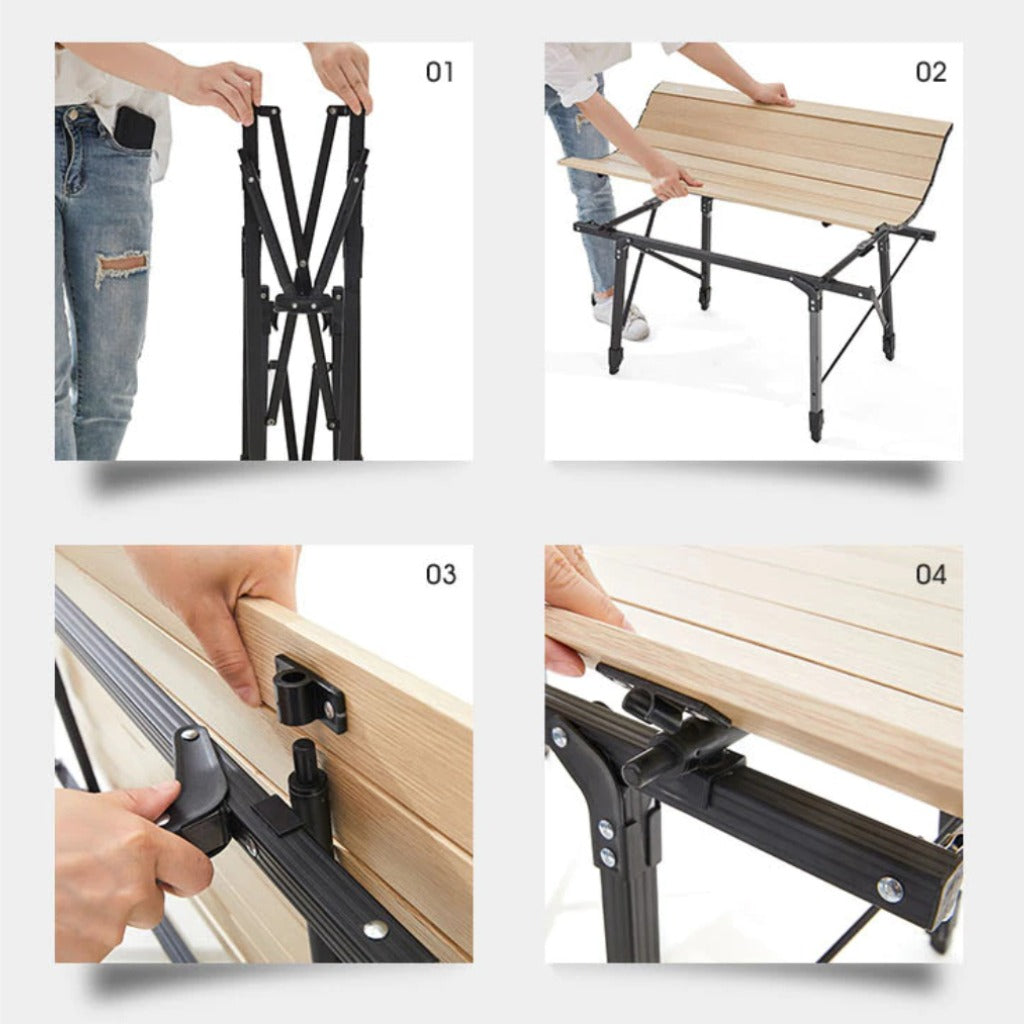 01

02

03

04